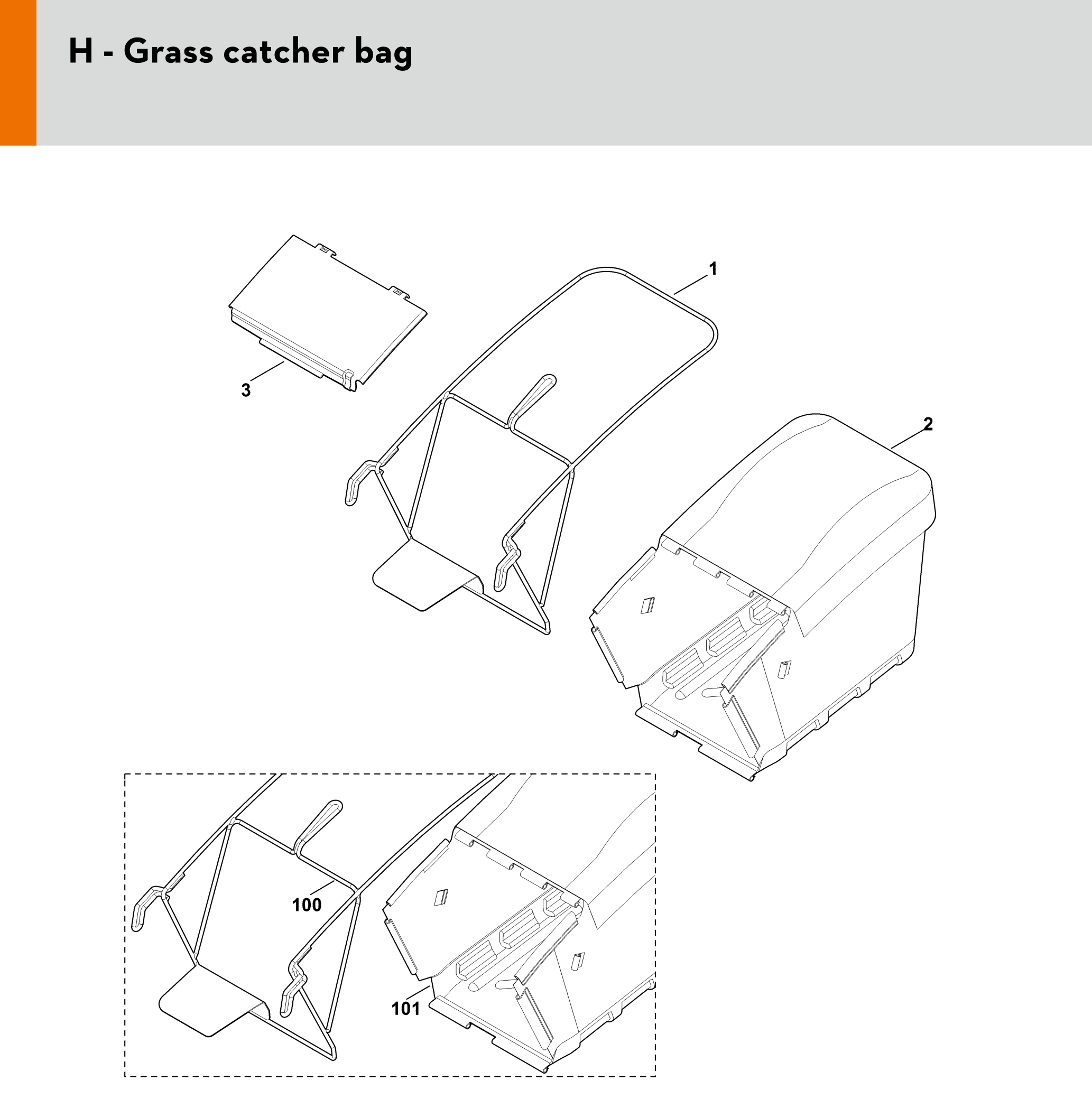 H - Grass catcher bag

1

3

2

100

101